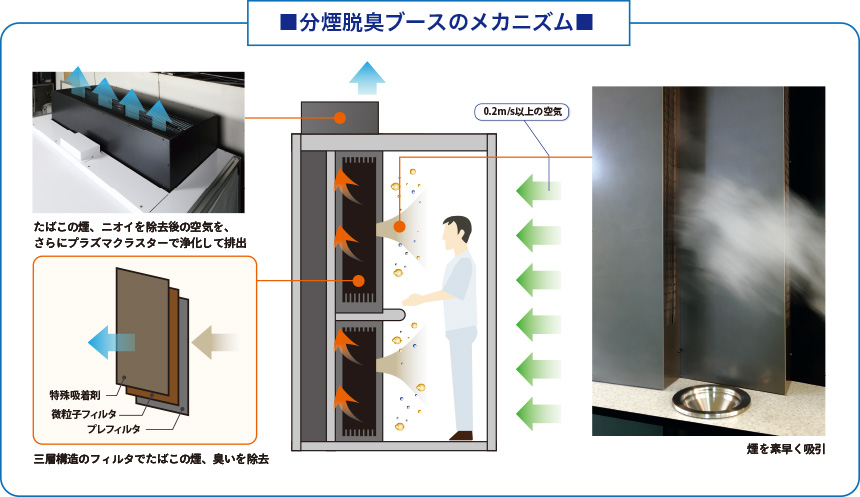 ■分煙脱臭ブースのメカニズム■

たばこの煙、ニオイを除去後の空気を、さらにプラズマクラスターで浄化して排出

特殊吸着剤
微粒子フィルタ
プレフィルタ

三層構造のフィルタでたばこの煙、臭いを除去

0.2m/s以上の空気

煙を素早く吸引